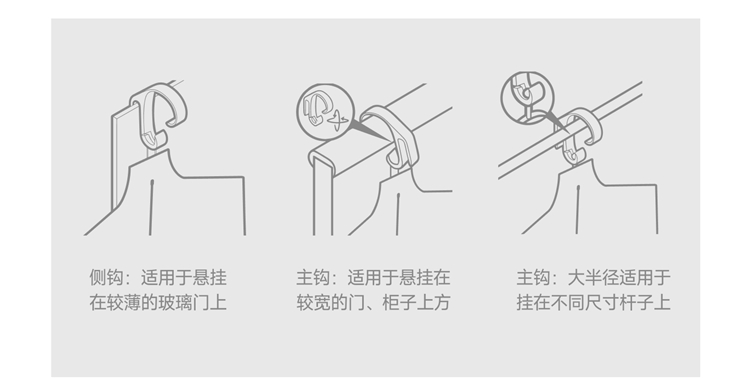 侧钩：适用于悬挂在较薄的玻璃门上

主钩：适用于悬挂在较宽的门、柜子上方

主钩：大半径适用于挂在不同尺寸杆子上